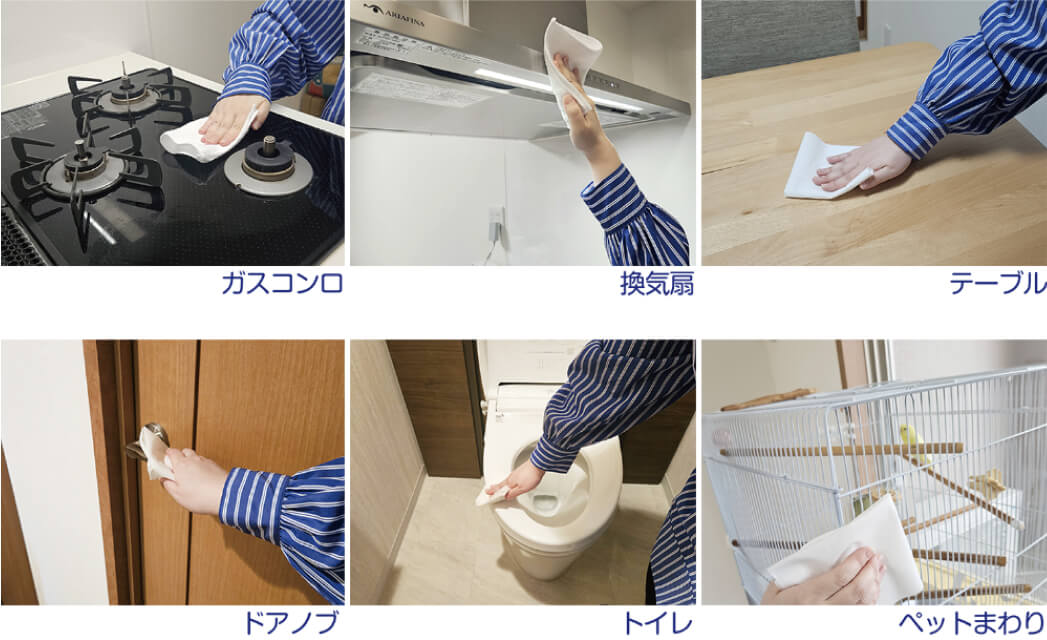 ARIAFINA

ガスコンロ

換気扇

テーブル

ドアノブ

トイレ

ペットまわり